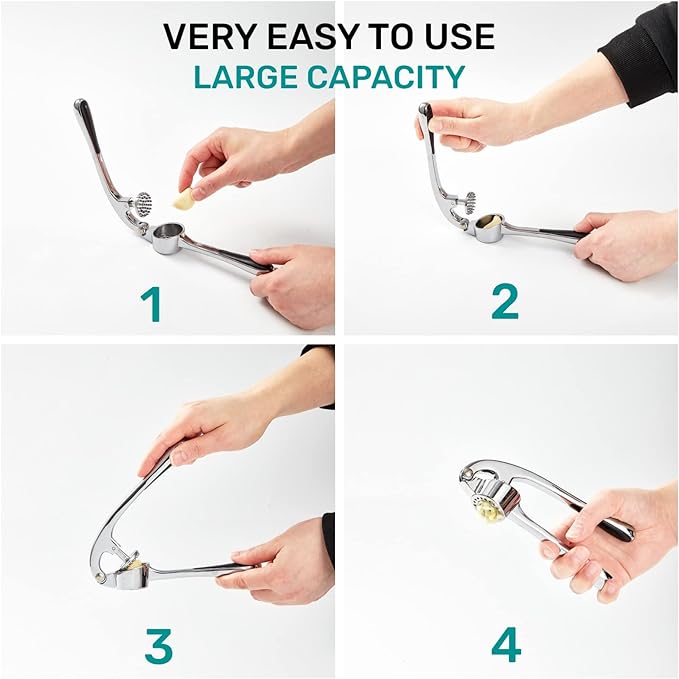 VERY EASY TO USE
LARGE CAPACITY

1

2

3

4