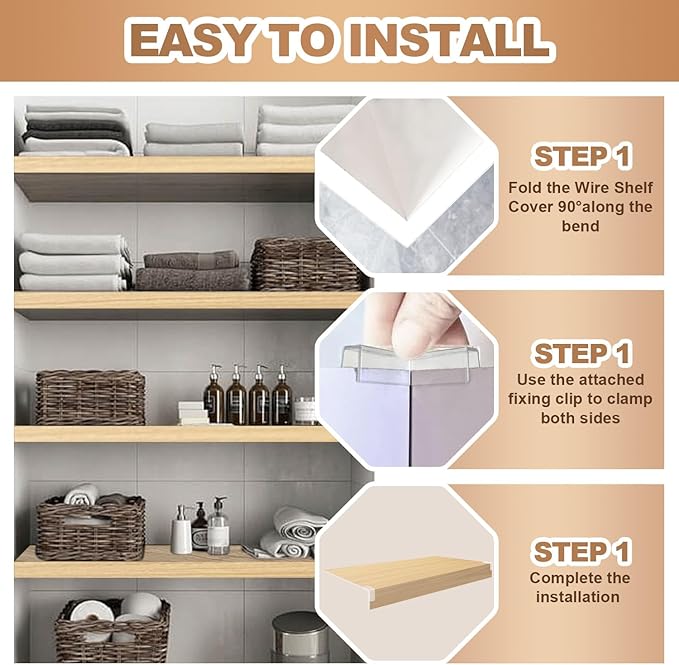 EASY TO INSTALL

STEP 1
Fold the Wire Shelf Cover 90°along the bend

STEP 1
Use the attached fixing clip to clamp both sides

STEP 1
Complete the installation