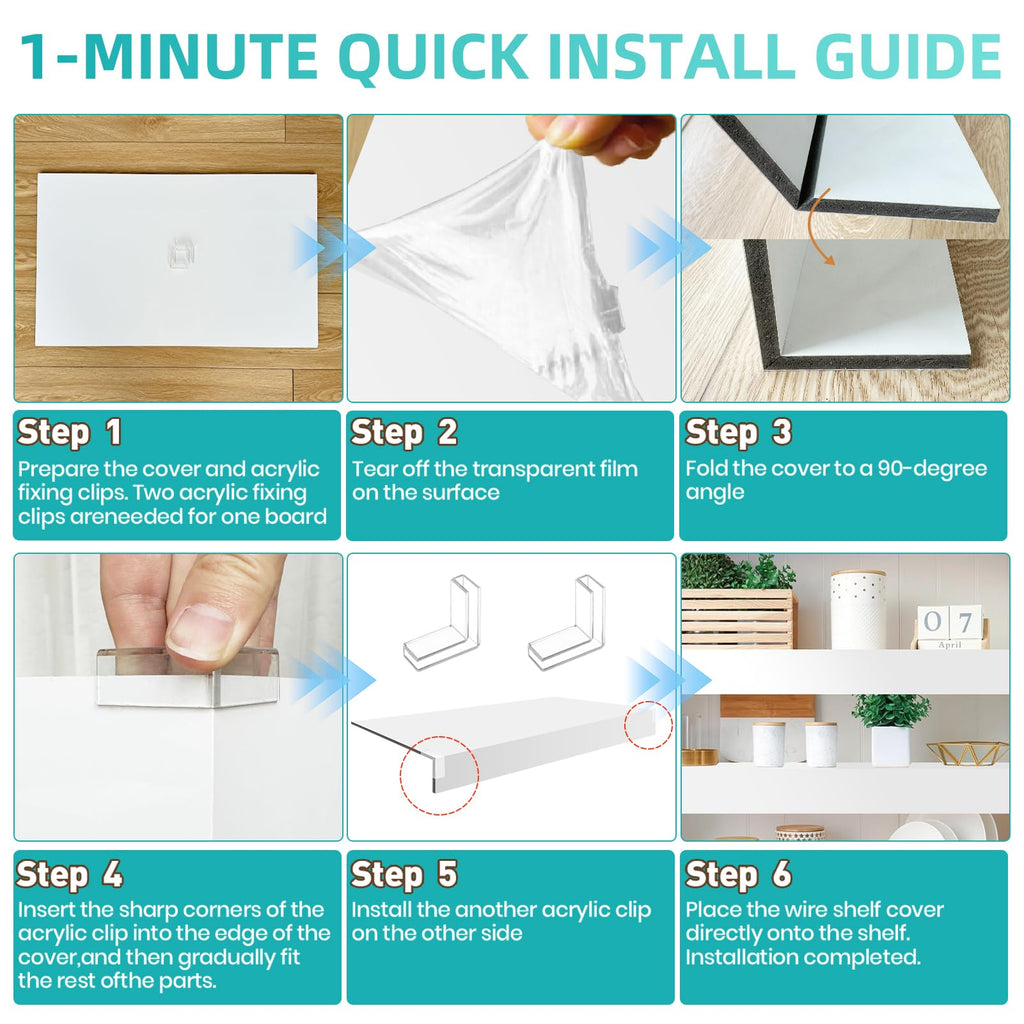 1-MINUTE QUICK INSTALL GUIDE

Step 1
Prepare the cover and acrylic fixing clips. Two acrylic fixing clips areneeded for one board

Step 2
Tear off the transparent film on the surface

Step 3
Fold the cover to a 90-degree angle

0 7
April

Step 4
Insert the sharp corners of the acrylic clip into the edge of the cover,and then gradually fit the rest ofthe parts.

Step 5
Install the another acrylic clip on the other side

Step 6
Place the wire shelf cover directly onto the shelf. Installation completed.