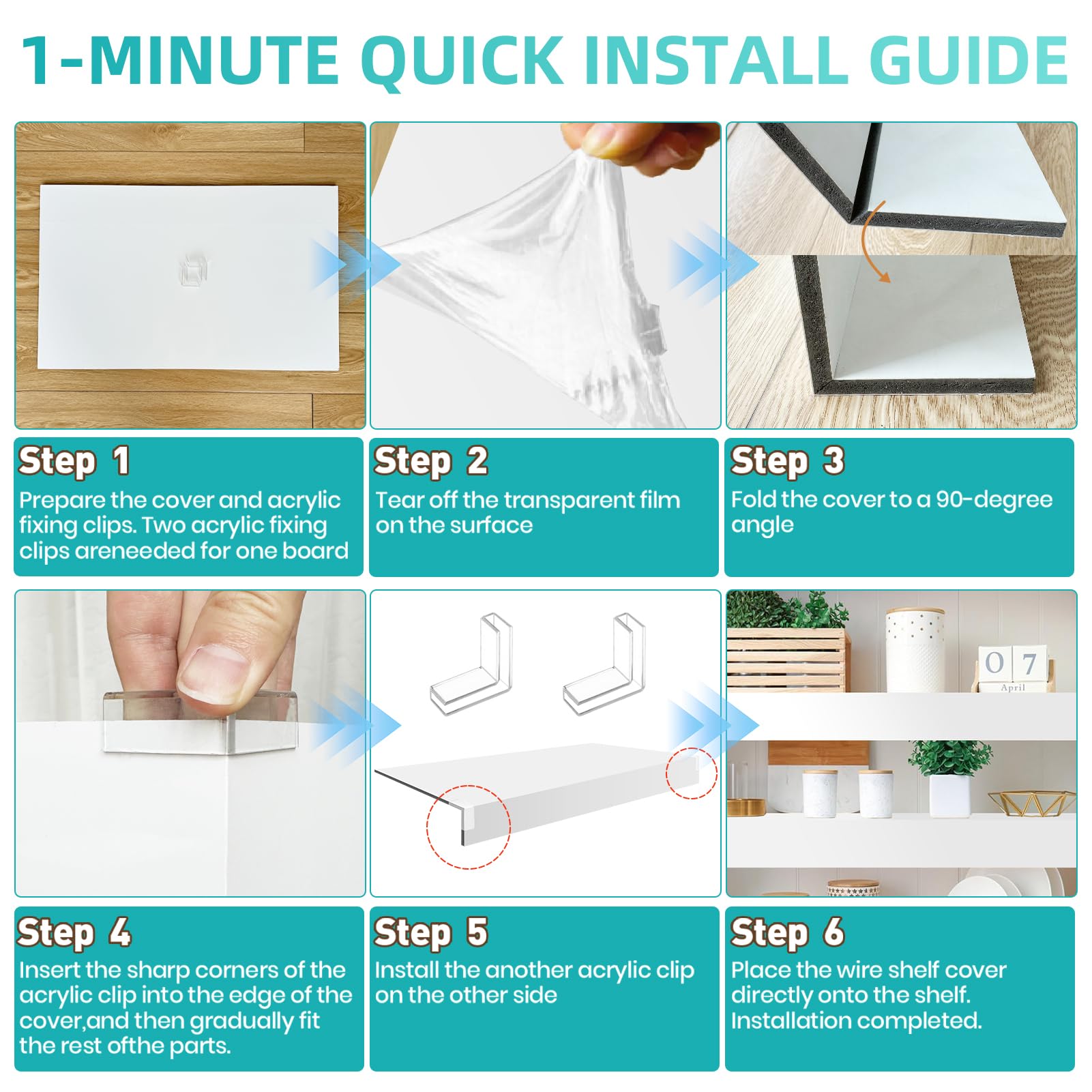 1-MINUTE QUICK INSTALL GUIDE

Step 1
Prepare the cover and acrylic fixing clips. Two acrylic fixing clips areneeded for one board

Step 2
Tear off the transparent film on the surface

Step 3
Fold the cover to a 90-degree angle

0 7
April

Step 4
Insert the sharp corners of the acrylic clip into the edge of the cover,and then gradually fit the rest ofthe parts.

Step 5
Install the another acrylic clip on the other side

Step 6
Place the wire shelf cover directly onto the shelf. Installation completed.