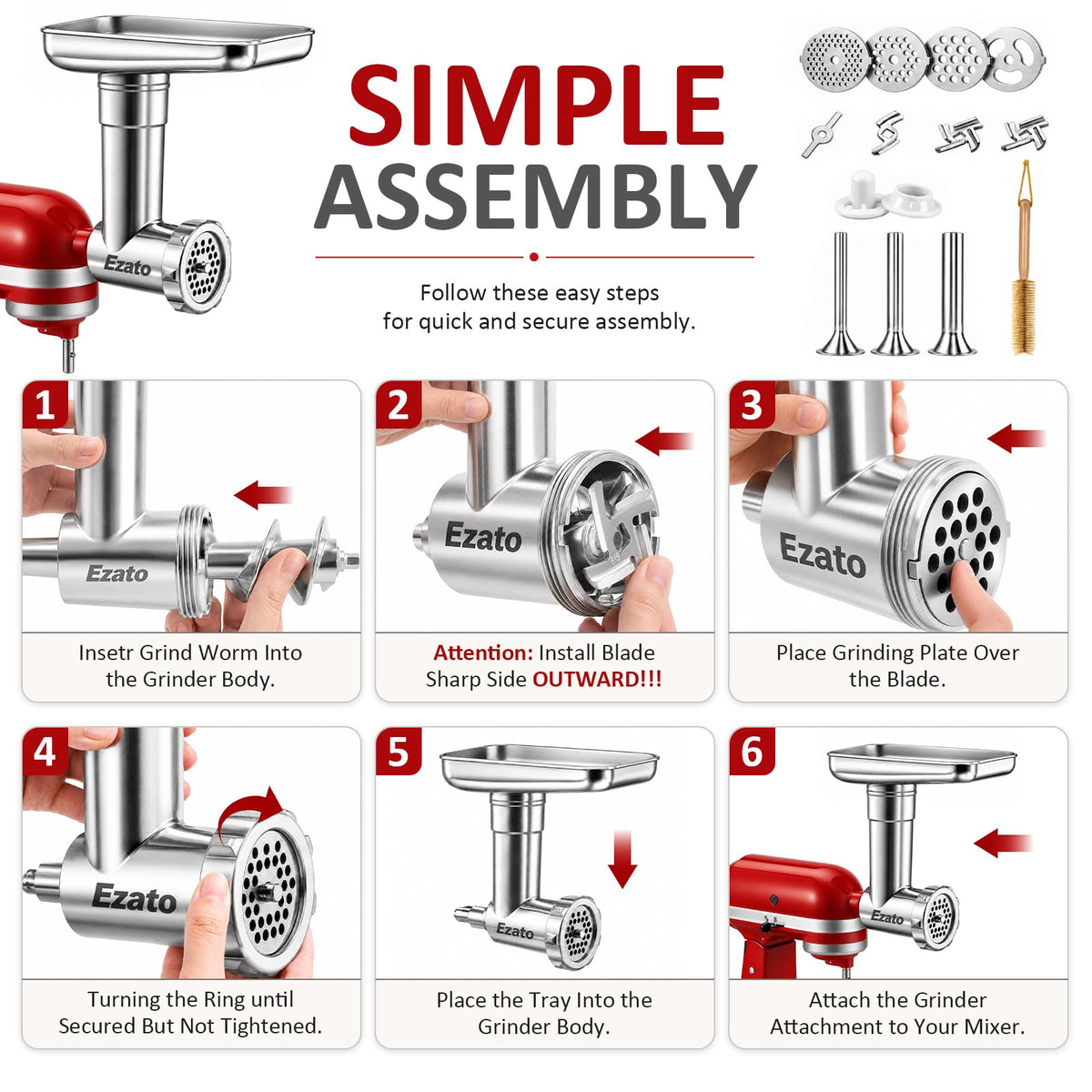 Ezato

SIMPLE ASSEMBLY

Follow these easy steps for quick and secure assembly.

1

Ezato

Insetr Grind Worm Into the Grinder Body.

2

Ezato

Attention: Install Blade Sharp Side OUTWARD!!!

3

Ezato

Place Grinding Plate Over the Blade.

4

Ezato

Turning the Ring until Secured But Not Tightened.

5

Ezato

Place the Tray Into the Grinder Body.

6

Ezato

Attach the Grinder Attachment to Your Mixer.