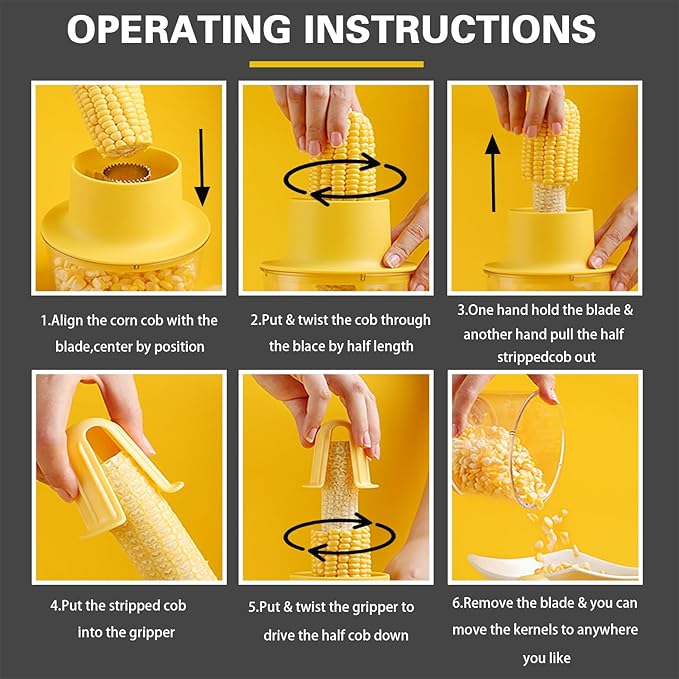 OPERATING INSTRUCTIONS

1.Align the corn cob with the blade,center by position

2.Put & twist the cob through the blace by half length

3.One hand hold the blade & another hand pull the half strippedcob out

4.Put the stripped cob into the gripper

5.Put & twist the gripper to drive the half cob down

6.Remove the blade & you can move the kernels to anywhere you like