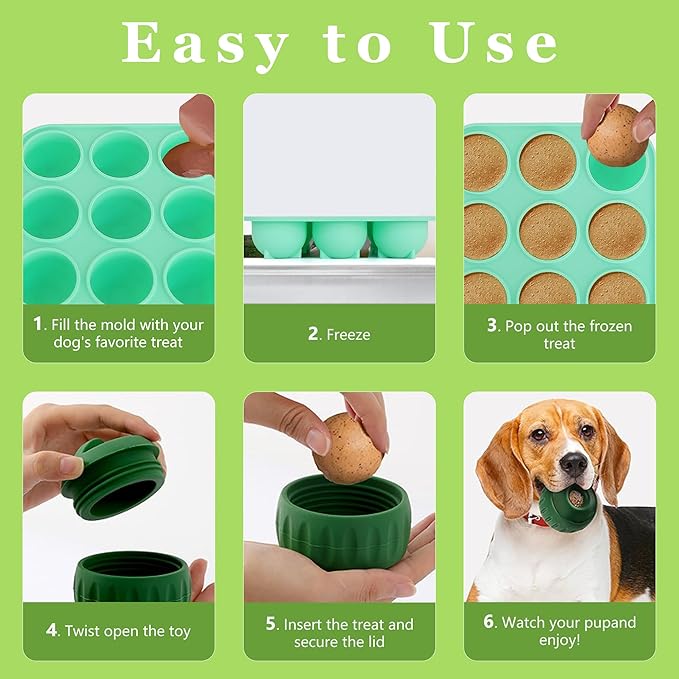 Easy to Use

1. Fill the mold with your dog's favorite treat

2. Freeze

3. Pop out the frozen treat

4. Twist open the toy

5. Insert the treat and secure the lid

6. Watch your pupand enjoy!