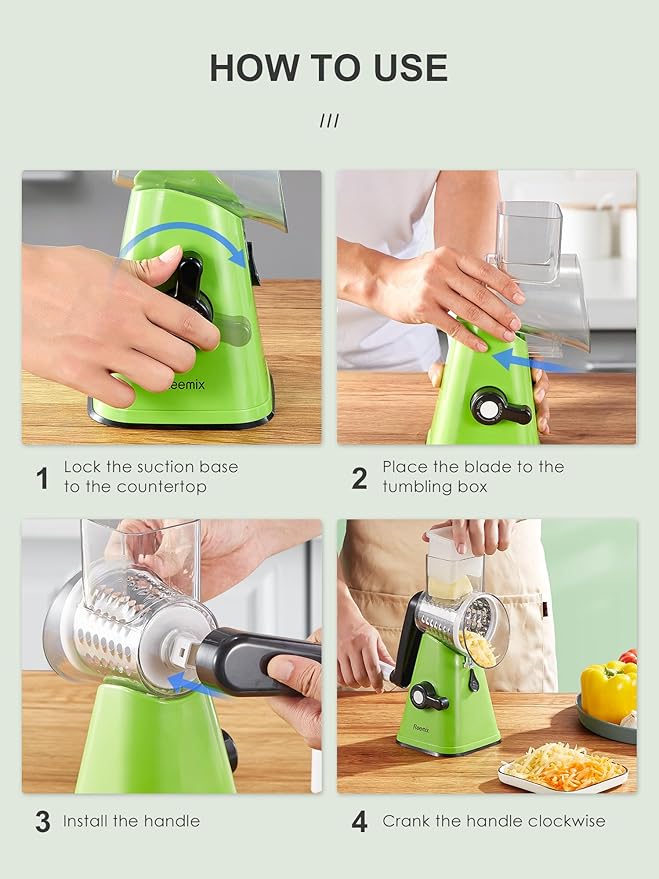 HOW TO USE

///

eemix

1 Lock the suction base to the countertop

2 Place the blade to the tumbling box

Reemix

3 Install the handle

4 Crank the handle clockwise