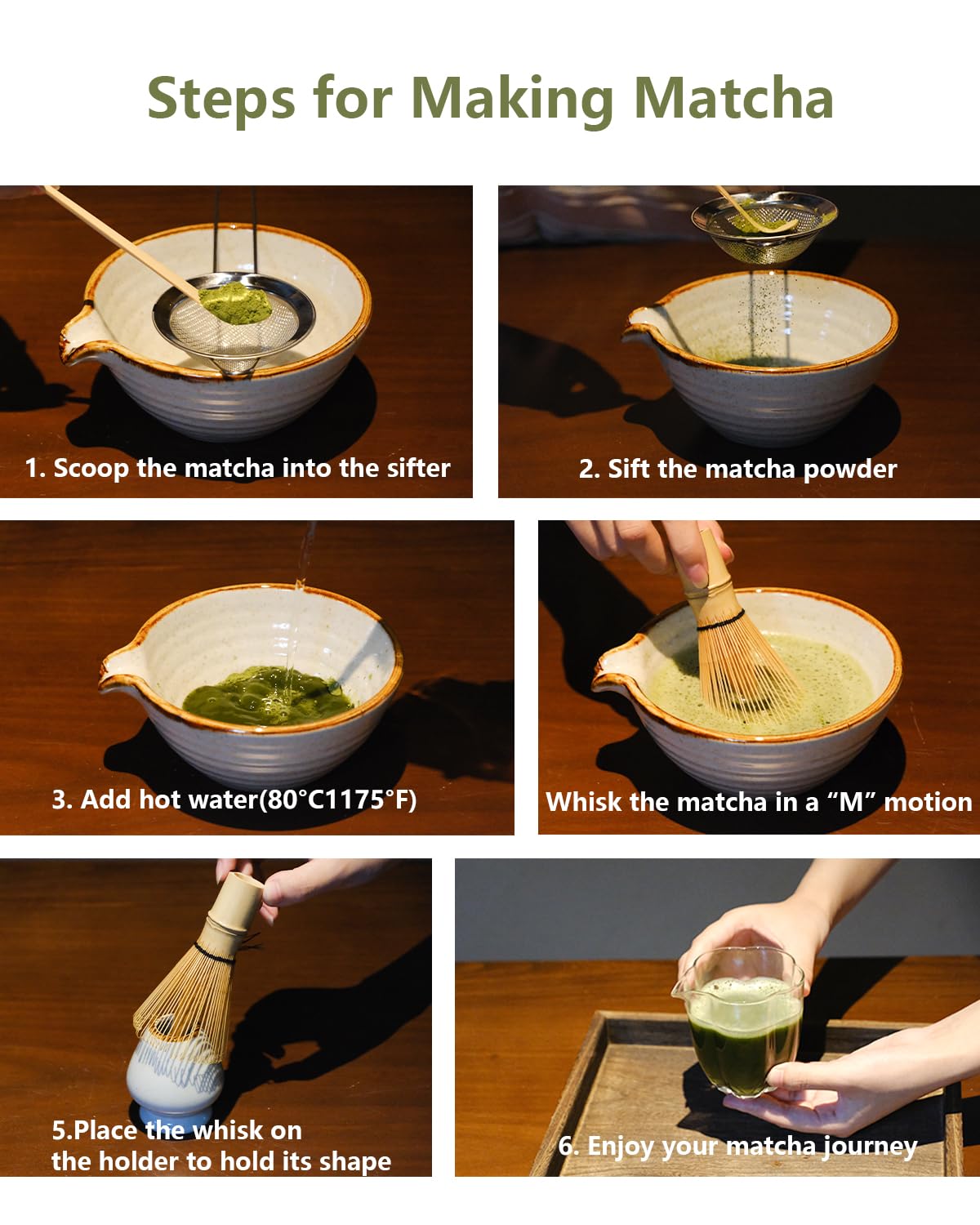 Steps for Making Matcha

1. Scoop the matcha into the sifter

2. Sift the matcha powder

3. Add hot water(80°C1175°F)

Whisk the matcha in a “M” motion

5.Place the whisk on the holder to hold its shape

6. Enjoy your matcha journey