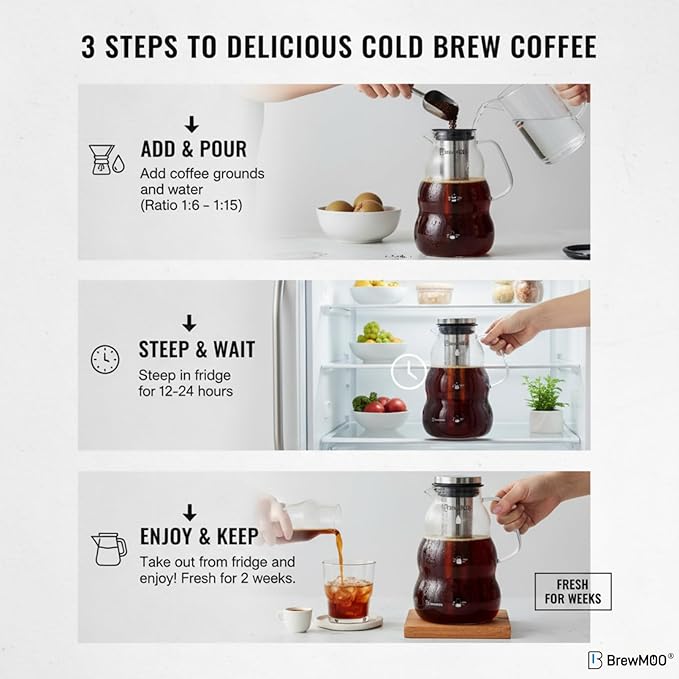 3 STEPS TO DELICIOUS COLD BREW COFFEE

ADD & POUR
Add coffee grounds and water
(Ratio 1:6 - 1:15)

STEEP & WAIT
Steep in fridge for 12-24 hours

ENJOY & KEEP
Take out from fridge and enjoy! Fresh for 2 weeks.

FRESH FOR WEEKS

BrewMOO®