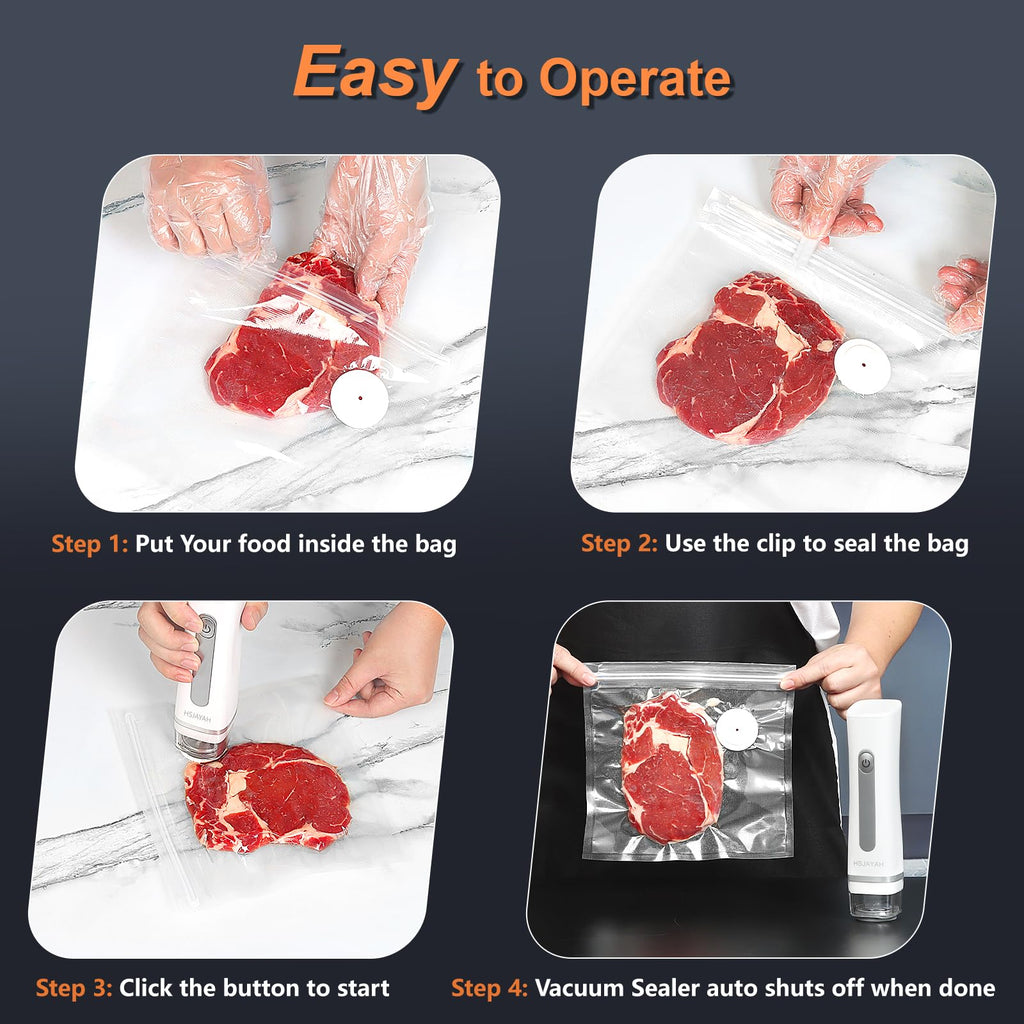 Easy to Operate

Step 1: Put Your food inside the bag

Step 2: Use the clip to seal the bag

HSJAYAH

HSJAYAH

Step 3: Click the button to start

Step 4: Vacuum Sealer auto shuts off when done