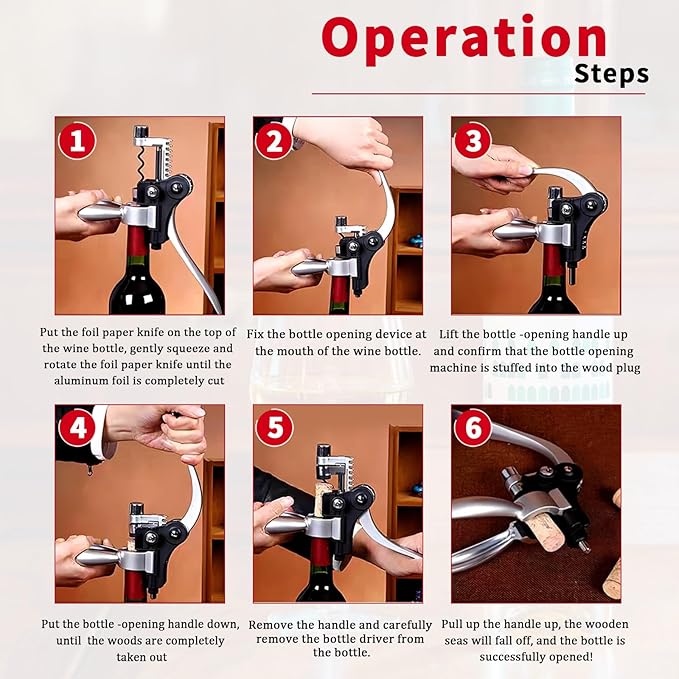 Operation
Steps

1

Put the foil paper knife on the top of the wine bottle, gently squeeze and rotate the foil paper knife until the aluminum foil is completely cut

2

Fix the bottle opening device at the mouth of the wine bottle.

3

Lift the bottle -opening handle up and confirm that the bottle opening machine is stuffed into the wood plug

4

Put the bottle -opening handle down, until the woods are completely taken out

5

Remove the handle and carefully remove the bottle driver from the bottle.

6

Pull up the handle up, the wooden seas will fall off, and the bottle is successfully opened!