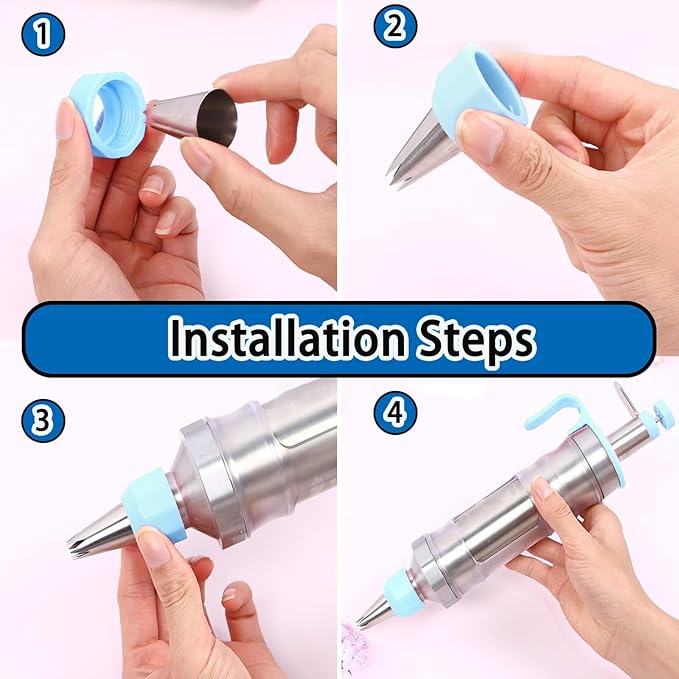 1

2

Installation Steps

3

4