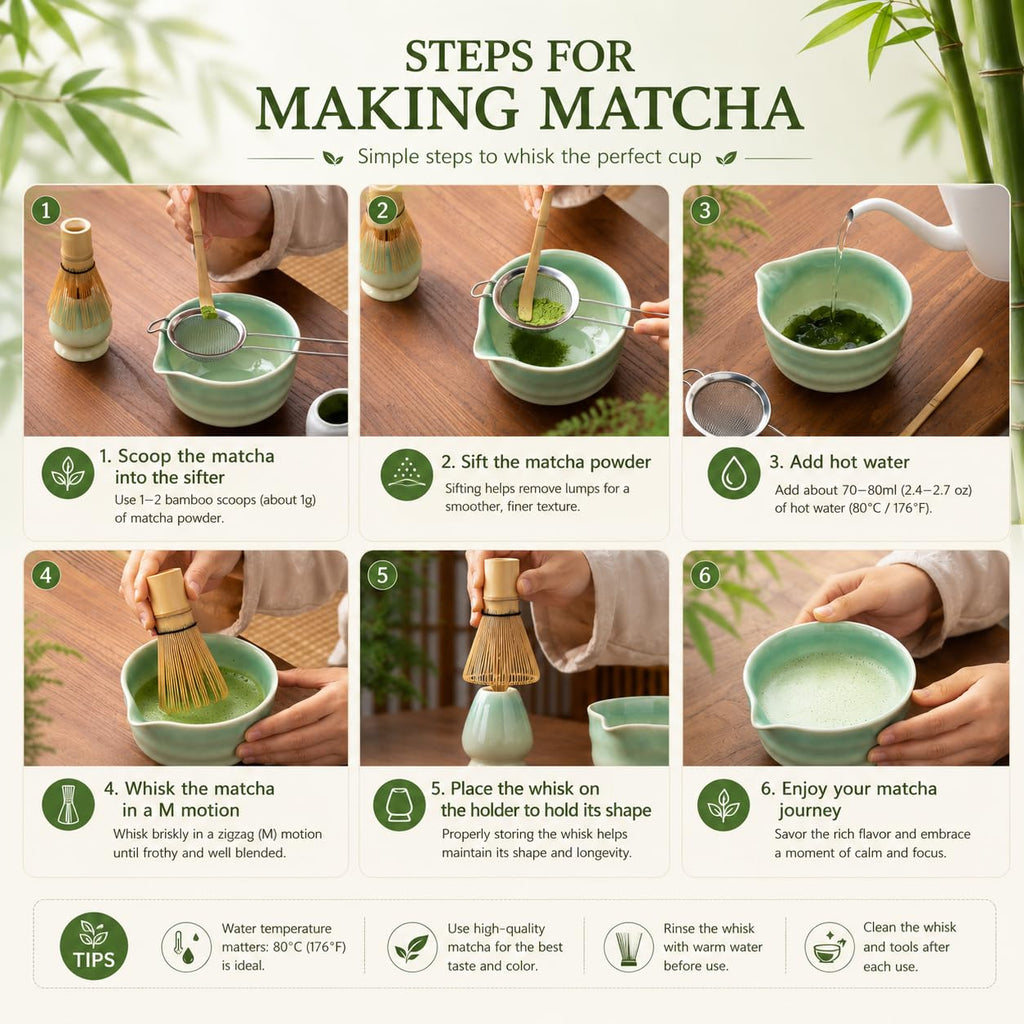 STEPS FOR
MAKING MATCHA

Simple steps to whisk the perfect cup

1

1. Scoop the matcha into the sifter
Use 1–2 bamboo scoops (about 1g) of matcha powder.

2

2. Sift the matcha powder
Sifting helps remove lumps for a smoother, finer texture.

3

3. Add hot water
Add about 70–80ml (2.4–2.7 oz) of hot water (80°C / 176°F).

4

4. Whisk the matcha in a M motion
Whisk briskly in a zigzag (M) motion until frothy and well blended.

5

5. Place the whisk on the holder to hold its shape
Properly storing the whisk helps maintain its shape and longevity.

6

6. Enjoy your matcha journey
Savor the rich flavor and embrace a moment of calm and focus.

TIPS

Water temperature matters: 80°C (176°F) is ideal.

Use high-quality matcha for the best taste and color.

Rinse the whisk with warm water before use.

Clean the whisk and tools after each use.