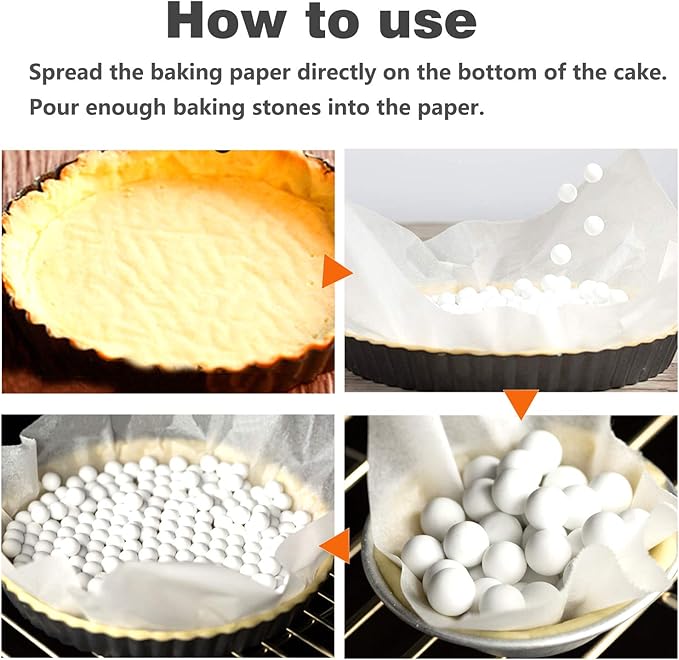 How to use

Spread the baking paper directly on the bottom of the cake.
Pour enough baking stones into the paper.