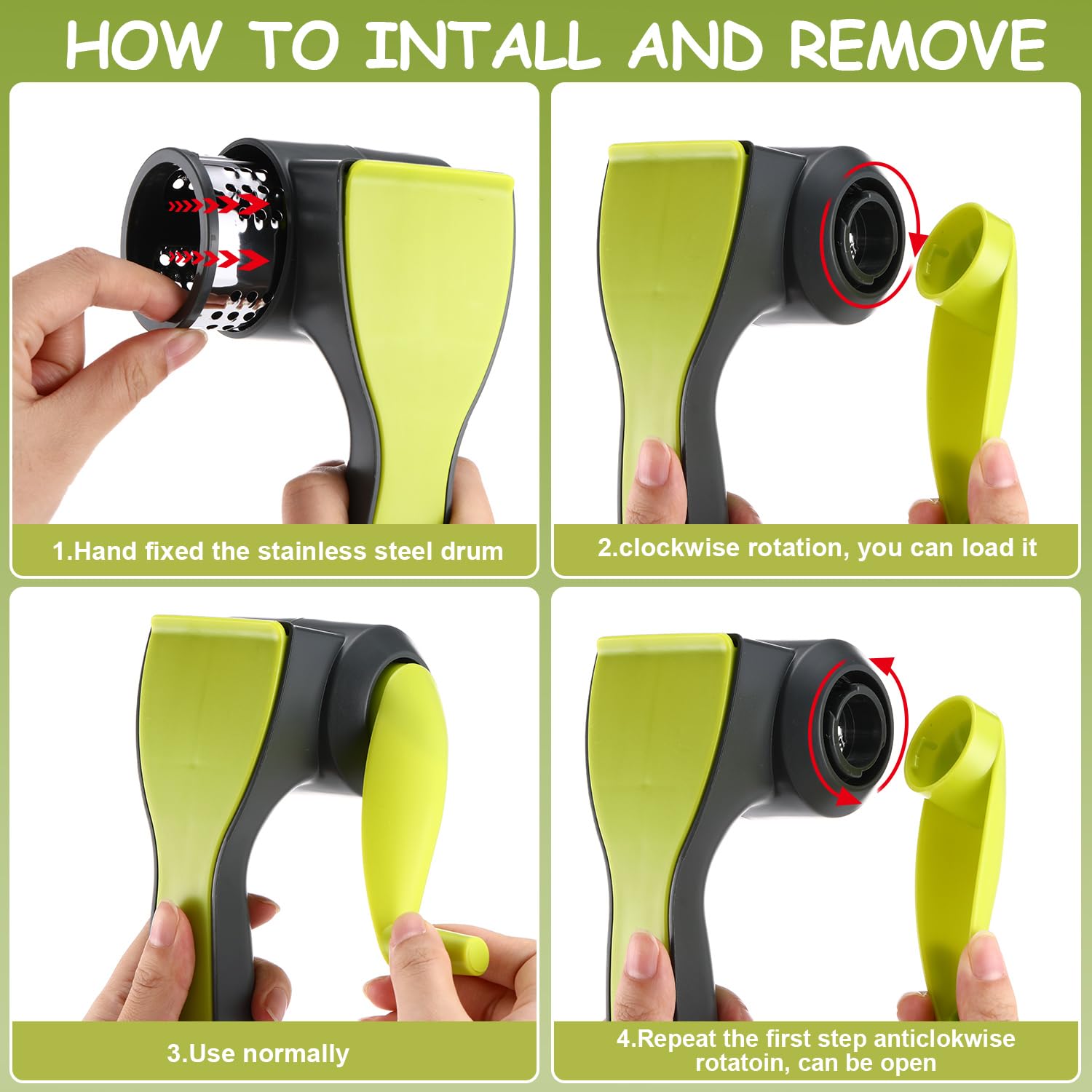 HOW TO INTALL AND REMOVE

1.Hand fixed the stainless steel drum

2.clockwise rotation, you can load it

3.Use normally

4.Repeat the first step anticlokwise rotatoin, can be open