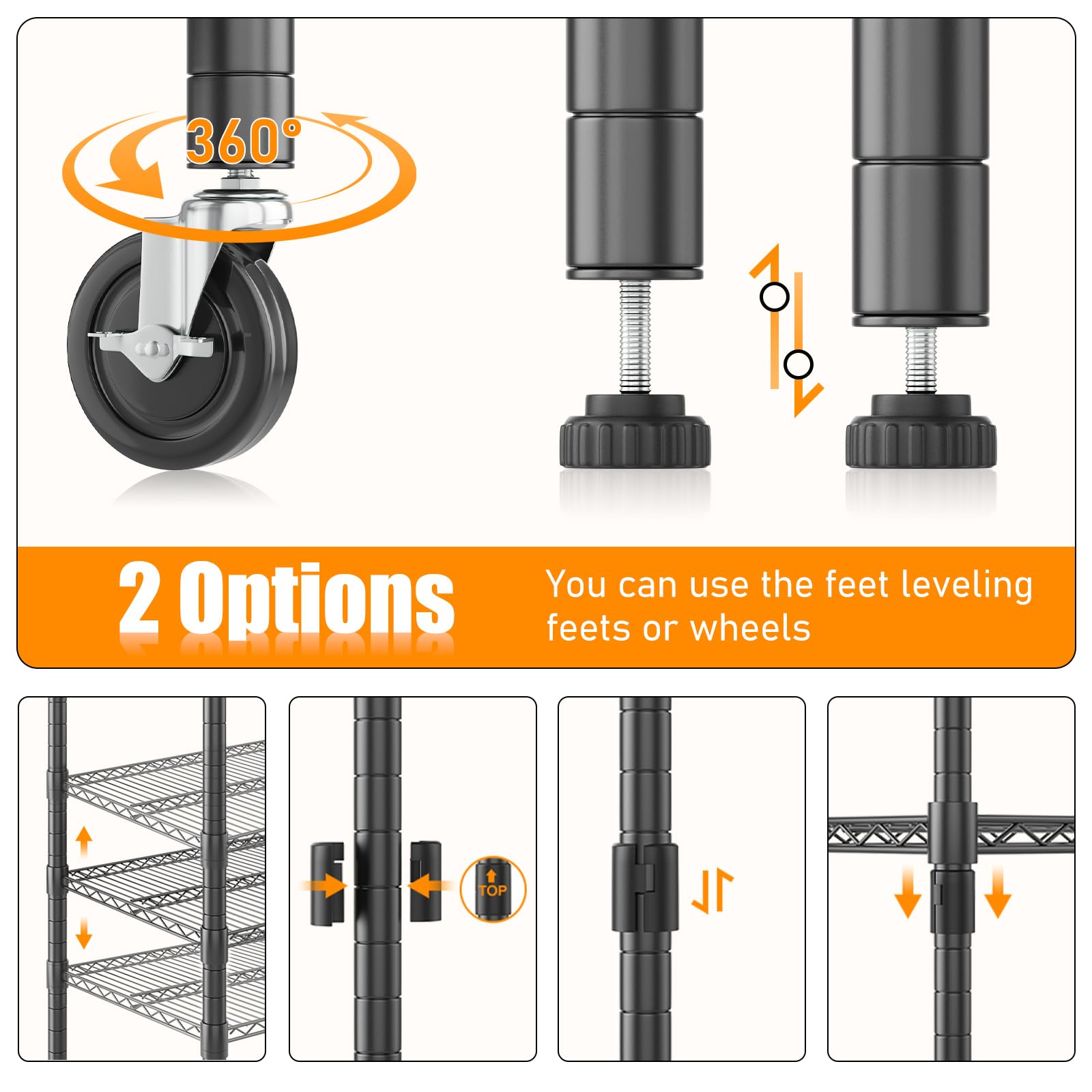 360°

2 Options

You can use the feet leveling feets or wheels

TOP