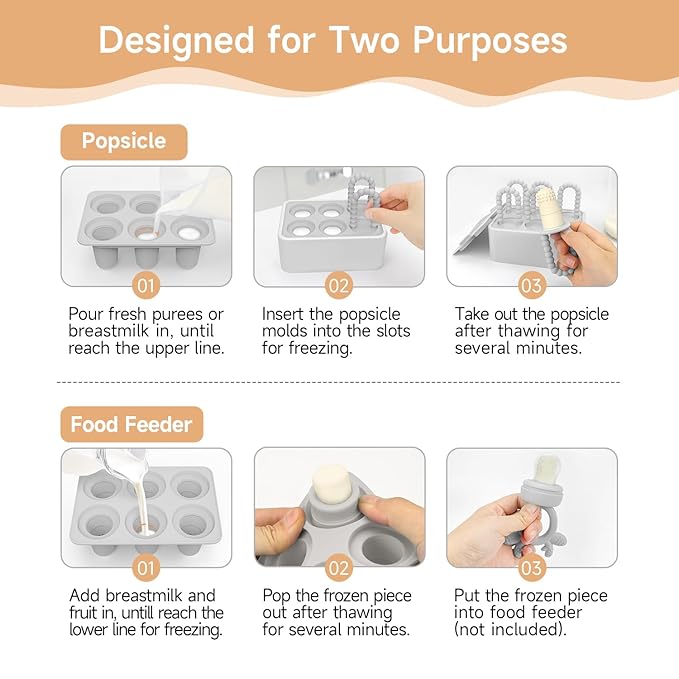 Designed for Two Purposes

Popsicle

01
Pour fresh purees or breastmilk in, until reach the upper line.

02
Insert the popsicle molds into the slots for freezing.

03
Take out the popsicle after thawing for several minutes.

Food Feeder

01
Add breastmilk and fruit in, untill reach the lower line for freezing.

02
Pop the frozen piece out after thawing for several minutes.

03
Put the frozen piece into food feeder (not included).