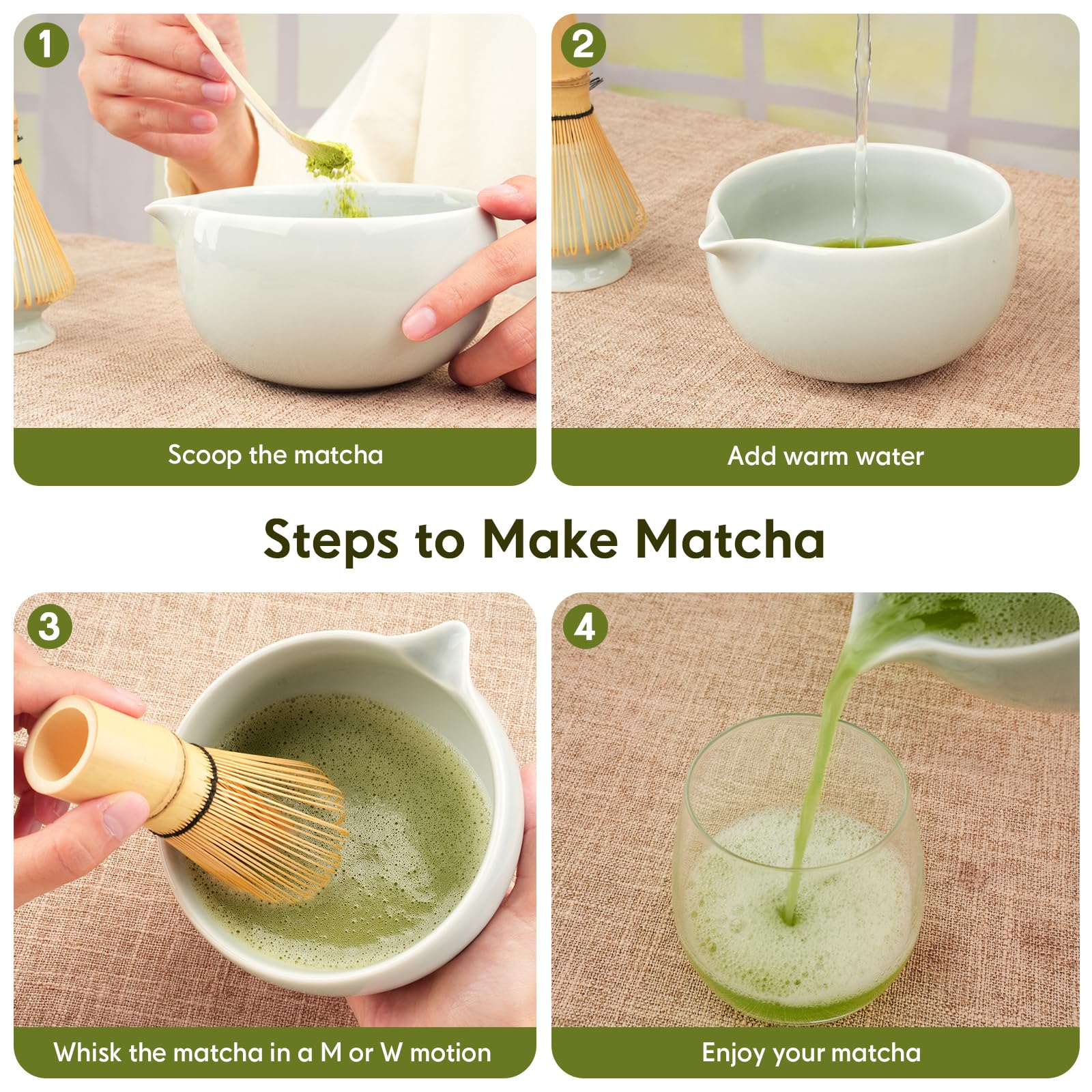 1

Scoop the matcha

2

Add warm water

Steps to Make Matcha

3

Whisk the matcha in a M or W motion

4

Enjoy your matcha