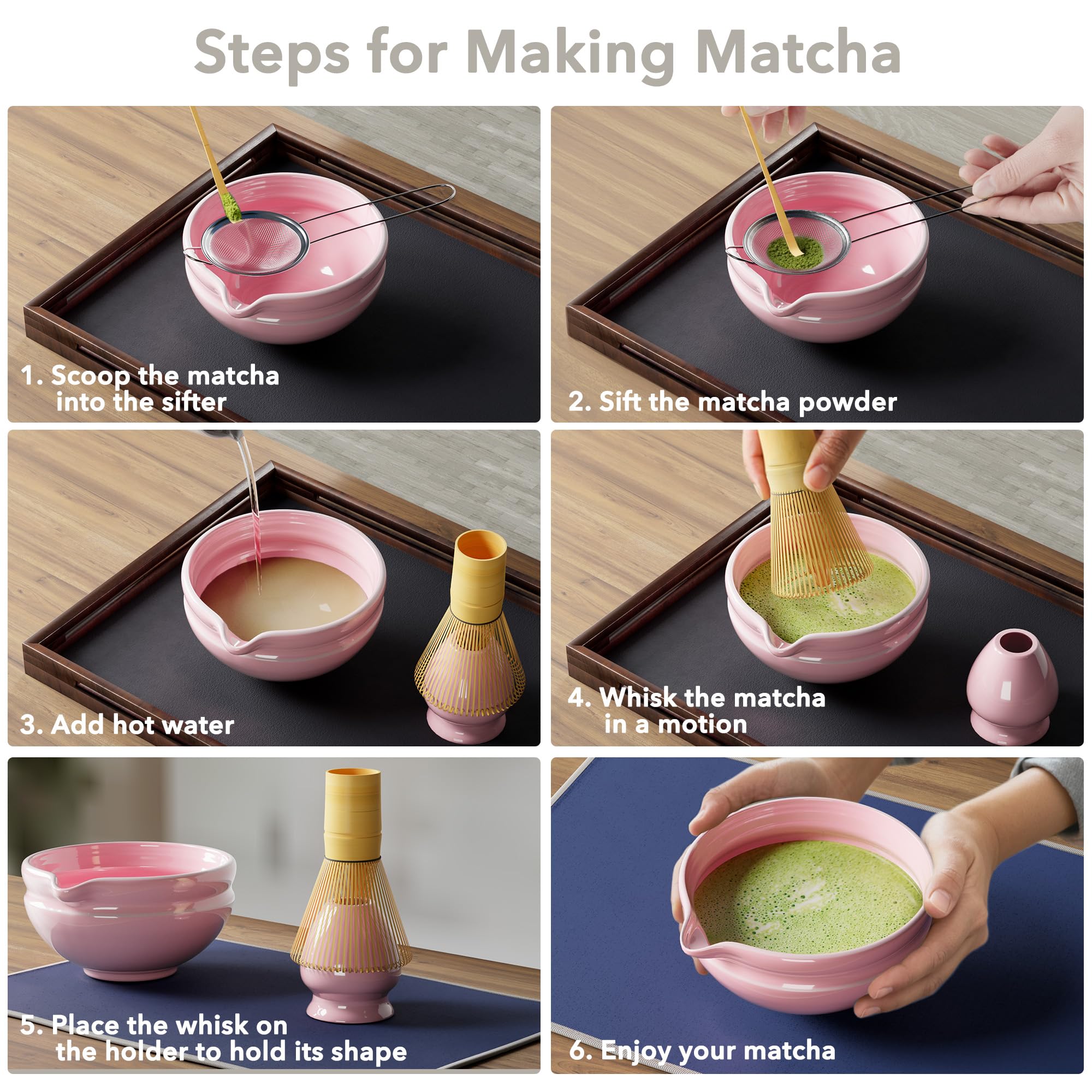 Steps for Making Matcha

1. Scoop the matcha into the sifter

2. Sift the matcha powder

3. Add hot water

4. Whisk the matcha in a motion

5. Place the whisk on the holder to hold its shape

6. Enjoy your matcha