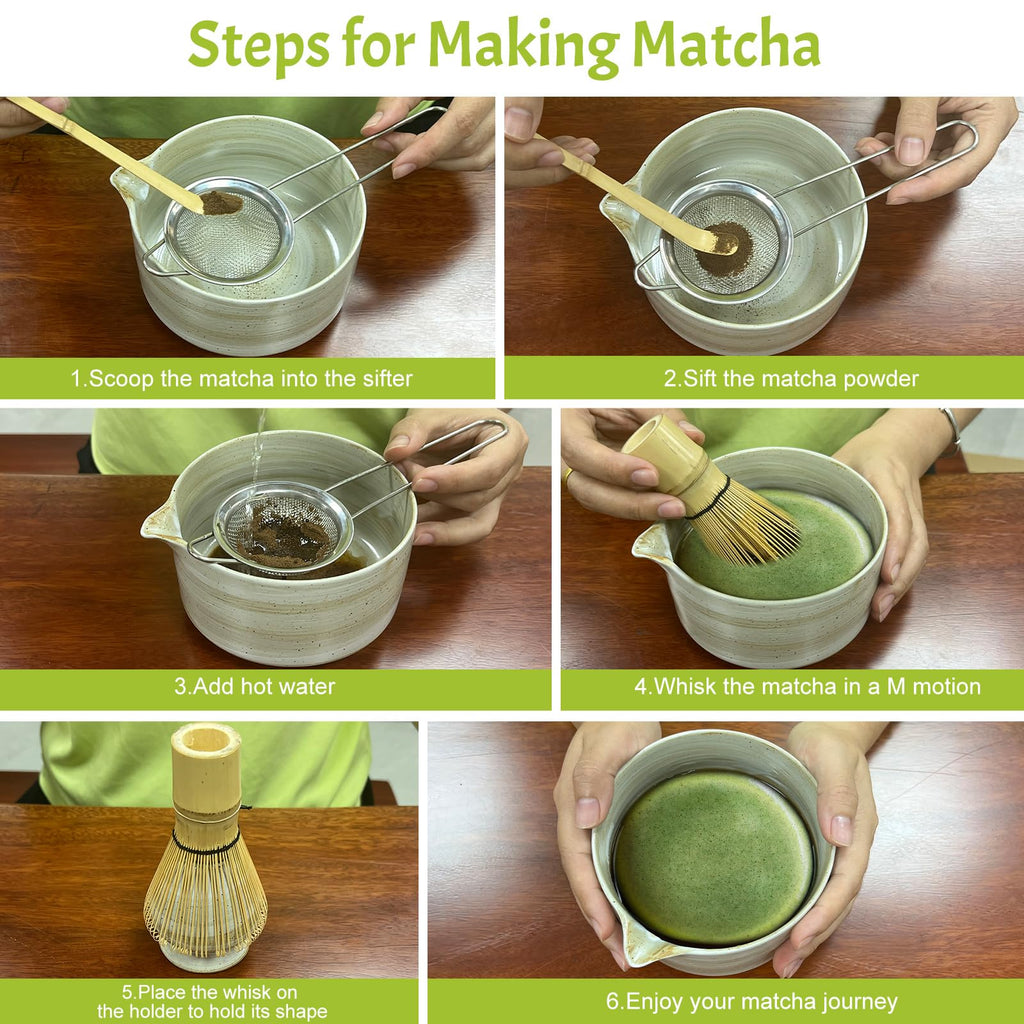 Steps for Making Matcha

1.Scoop the matcha into the sifter

2.Sift the matcha powder

3.Add hot water

4.Whisk the matcha in a M motion

5.Place the whisk on the holder to hold its shape

6.Enjoy your matcha journey