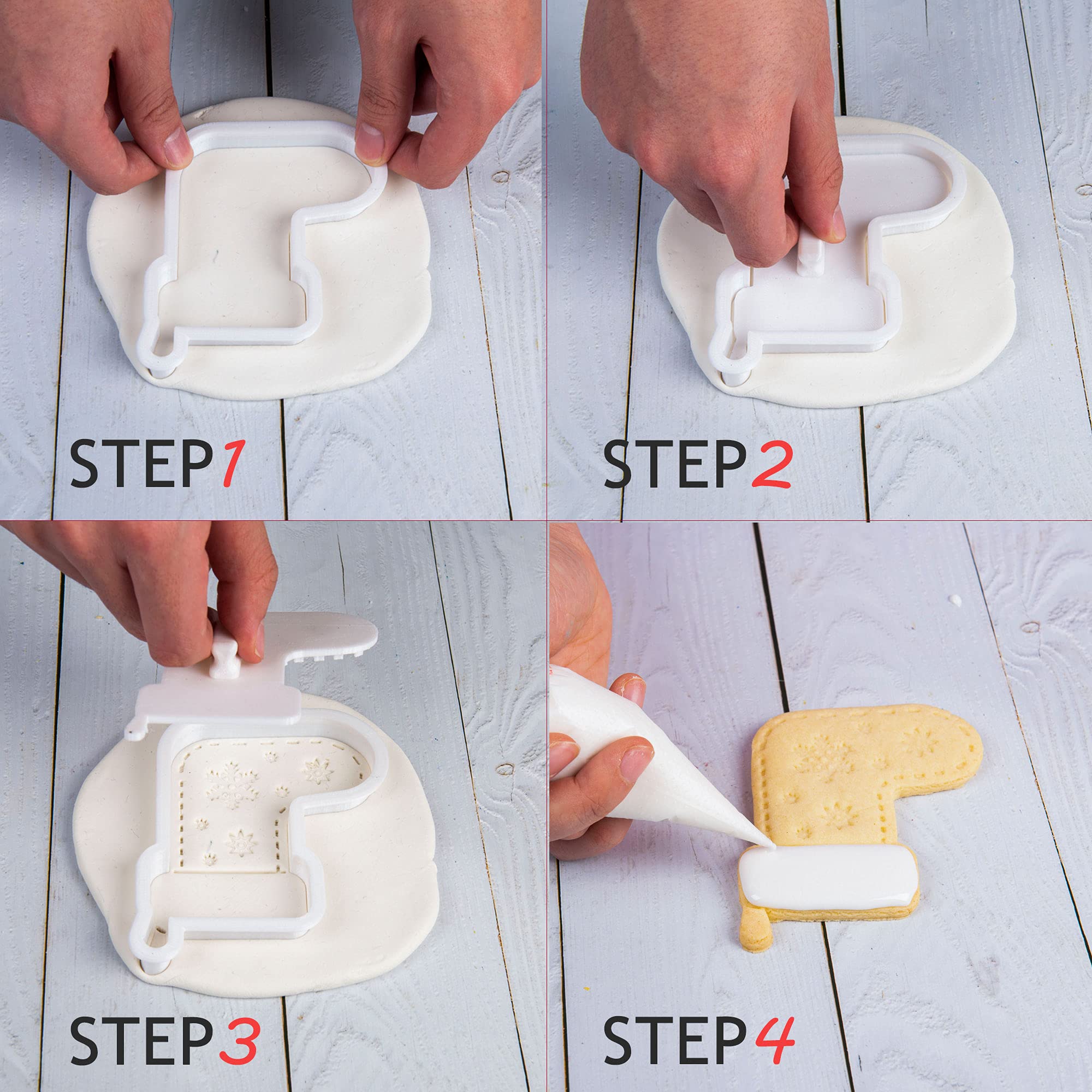 STEP 1

STEP 2

STEP 3

STEP 4