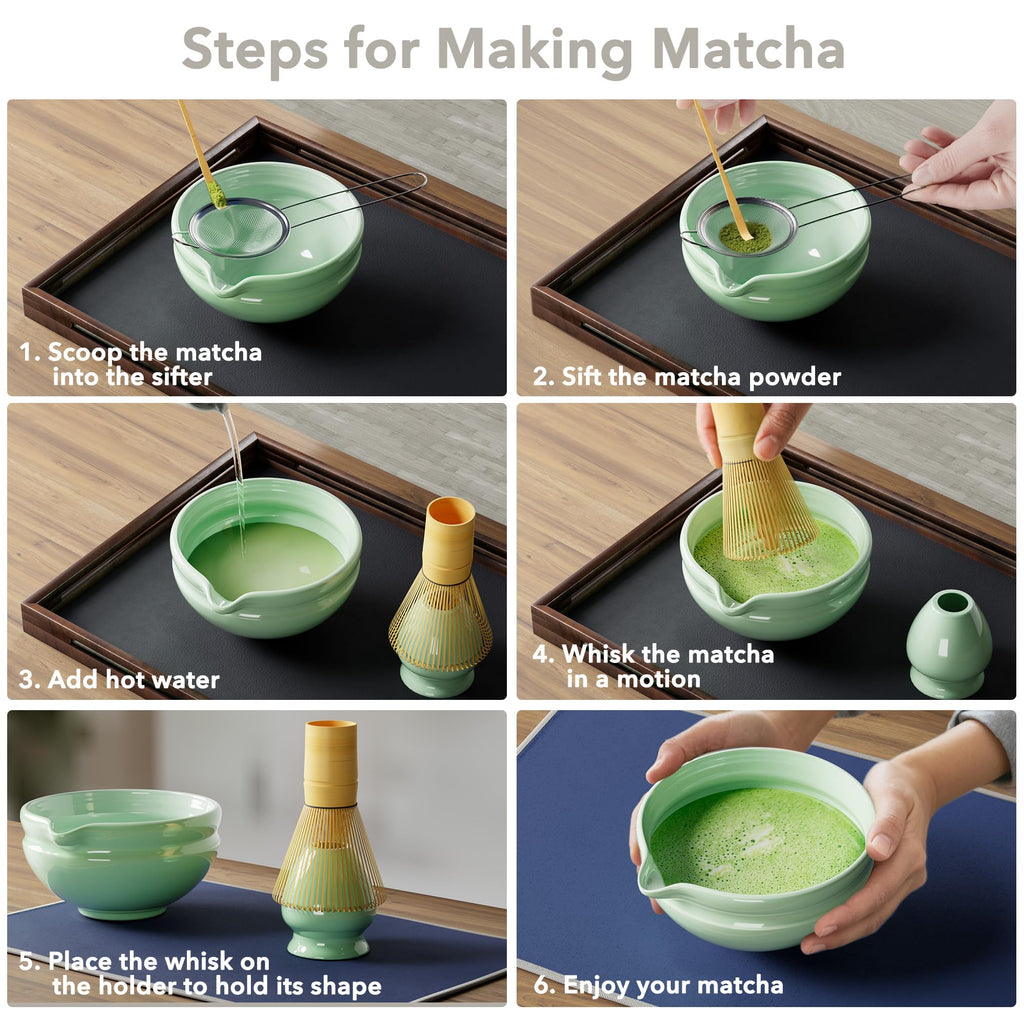 Steps for Making Matcha

1. Scoop the matcha into the sifter

2. Sift the matcha powder

3. Add hot water

4. Whisk the matcha in a motion

5. Place the whisk on the holder to hold its shape

6. Enjoy your matcha