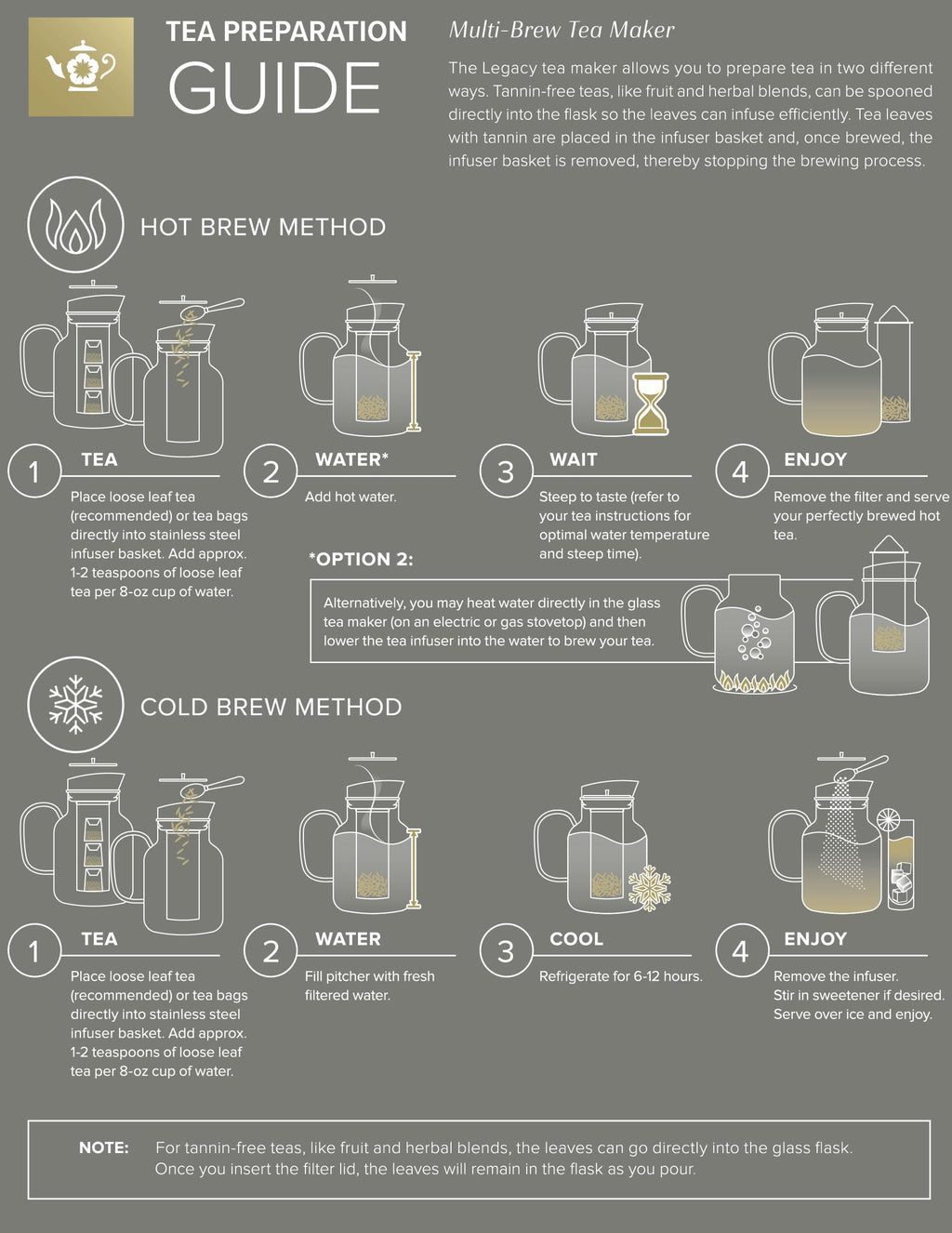 TEA PREPARATION
GUIDE

Multi-Brew Tea Maker

The Legacy tea maker allows you to prepare tea in two different ways. Tannin-free teas, like fruit and herbal blends, can be spooned directly into the flask so the leaves can infuse efficiently. Tea leaves with tannin are placed in the infuser basket and, once brewed, the infuser basket is removed, thereby stopping the brewing process.

HOT BREW METHOD

1 TEA
Place loose leaf tea (recommended) or tea bags directly into stainless steel infuser basket. Add approx. 1-2 teaspoons of loose leaf tea per 8-oz cup of water.

2 WATER*
Add hot water.

3 WAIT
Steep to taste (refer to your tea instructions for optimal water temperature and steep time).

4 ENJOY
Remove the filter and serve your perfectly brewed hot tea.

*OPTION 2:
Alternatively, you may heat water directly in the glass tea maker (on an electric or gas stovetop) and then lower the tea infuser into the water to brew your tea.

COLD BREW METHOD

1 TEA
Place loose leaf tea (recommended) or tea bags directly into stainless steel infuser basket. Add approx. 1-2 teaspoons of loose leaf tea per 8-oz cup of water.

2 WATER
Fill pitcher with fresh filtered water.

3 COOL
Refrigerate for 6-12 hours.

4 ENJOY
Remove the infuser. Stir in sweetener if desired. Serve over ice and enjoy.

NOTE: For tannin-free teas, like fruit and herbal blends, the leaves can go directly into the glass flask. Once you insert the filter lid, the leaves will remain in the flask as you pour.