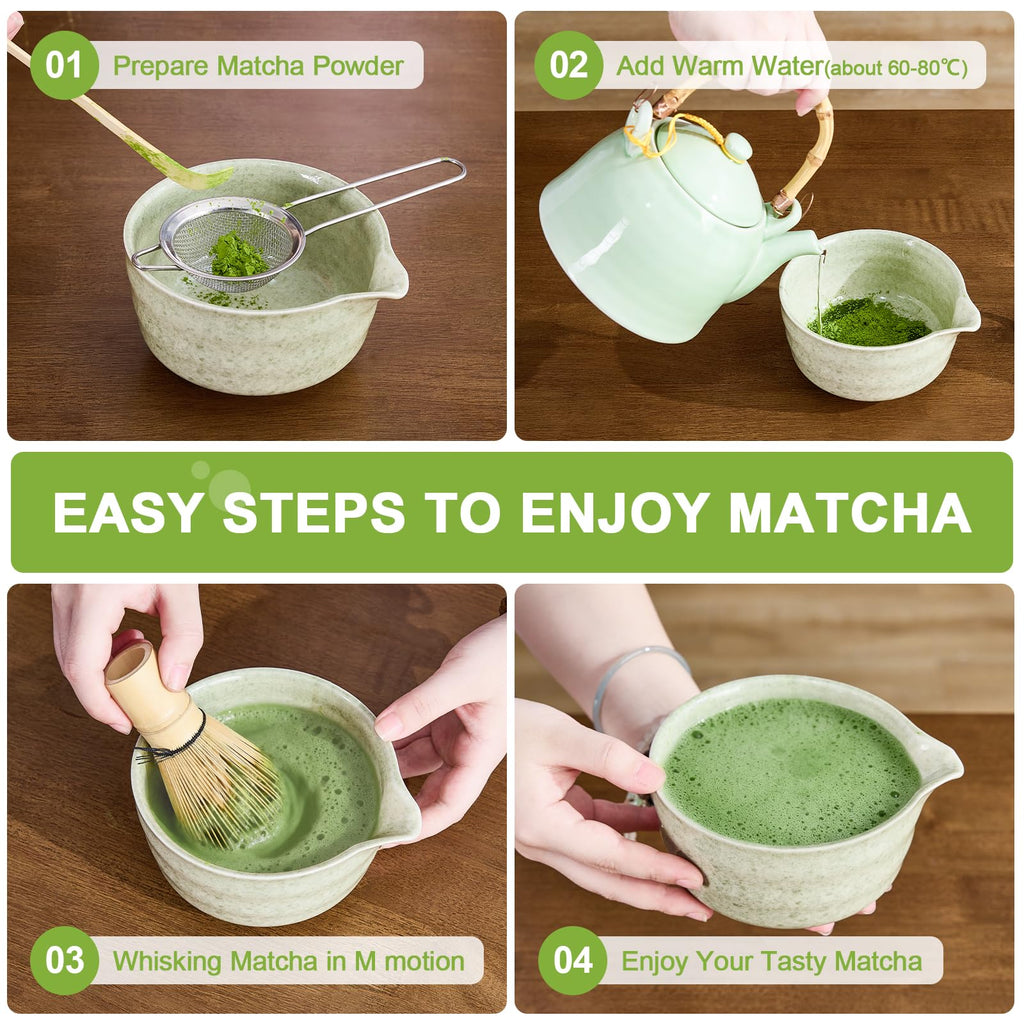 01 Prepare Matcha Powder

02 Add Warm Water(about 60-80℃)

EASY STEPS TO ENJOY MATCHA

03 Whisking Matcha in M motion

04 Enjoy Your Tasty Matcha