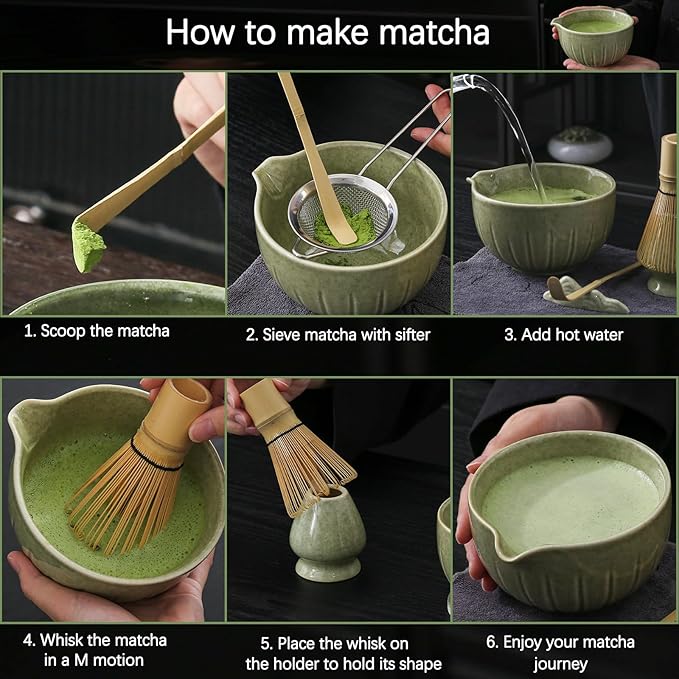 How to make matcha

1. Scoop the matcha

2. Sieve matcha with sifter

3. Add hot water

4. Whisk the matcha in a M motion

5. Place the whisk on the holder to hold its shape

6. Enjoy your matcha journey