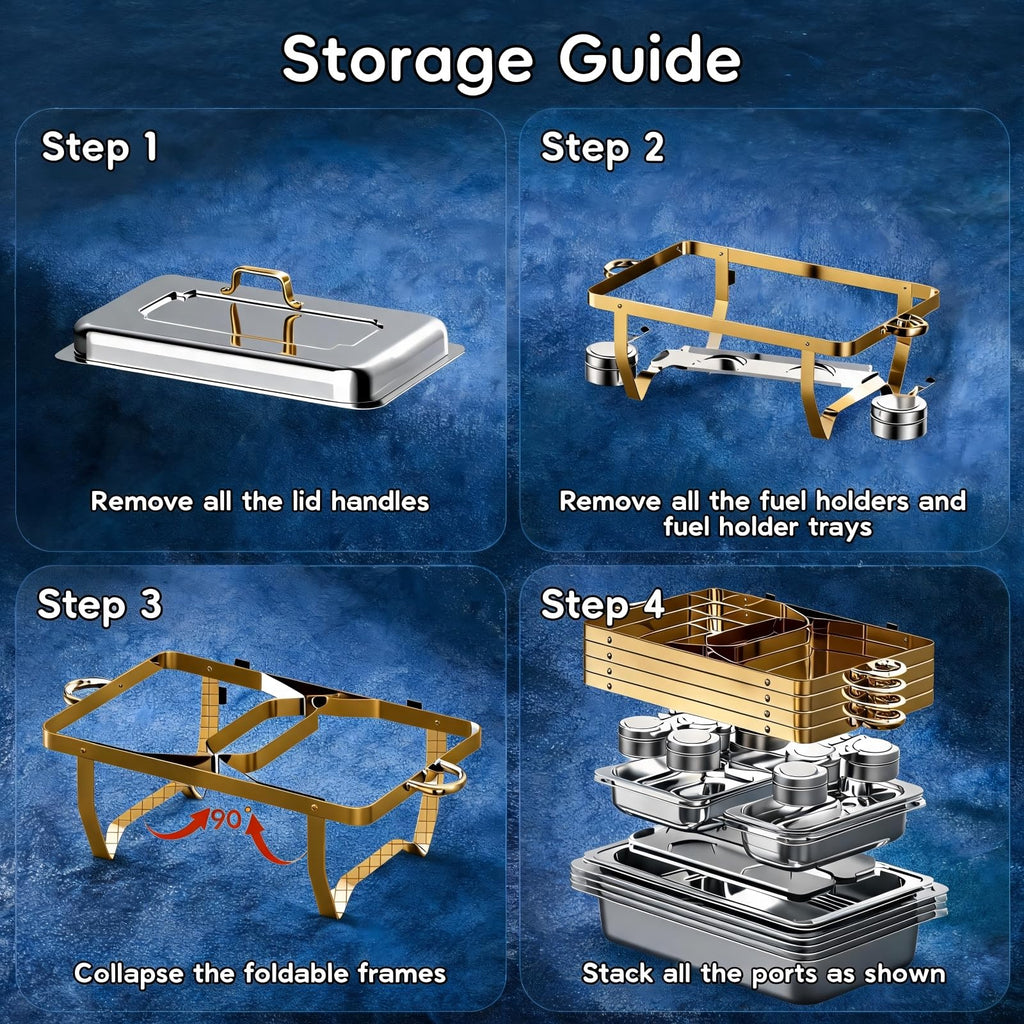 Storage Guide

Step 1

Remove all the lid handles

Step 2

Remove all the fuel holders and fuel holder trays

Step 3

90°

Collapse the foldable frames

Step 4

Stack all the ports as shown