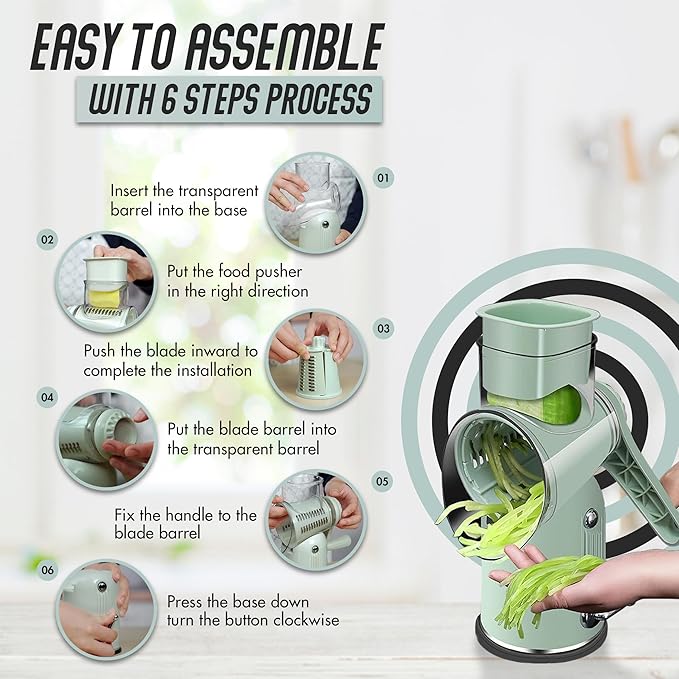 EASY TO ASSEMBLE
WITH 6 STEPS PROCESS

01
Insert the transparent barrel into the base

02
Put the food pusher in the right direction

03
Push the blade inward to complete the installation

04
Put the blade barrel into the transparent barrel

05
Fix the handle to the blade barrel

06
Press the base down turn the button clockwise